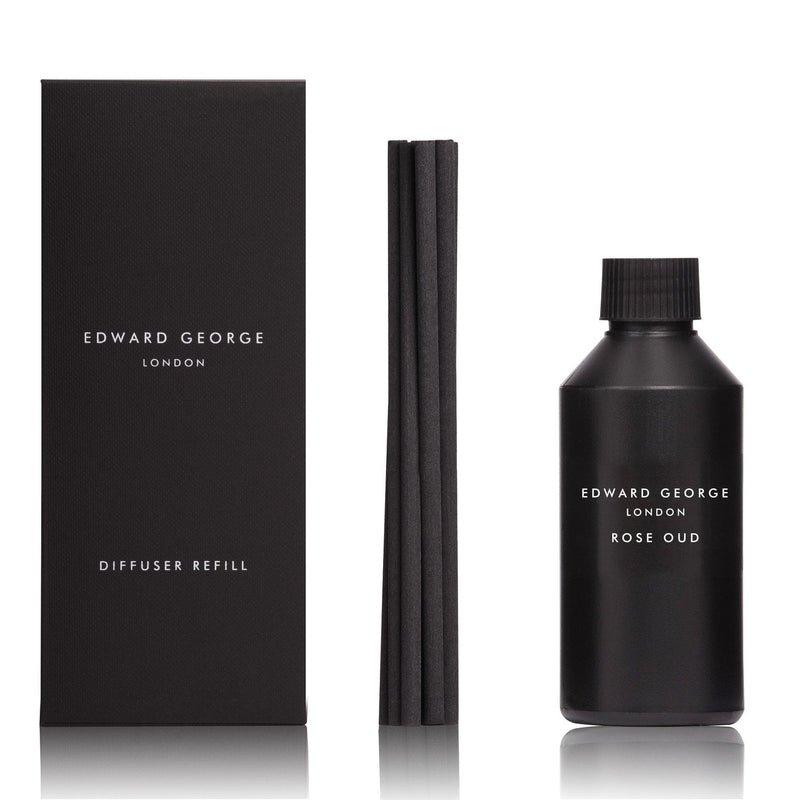 EDWARD GEORGE
LONDON

DIFFUSER REFILL

EDWARD GEORGE
LONDON
ROSE OUD