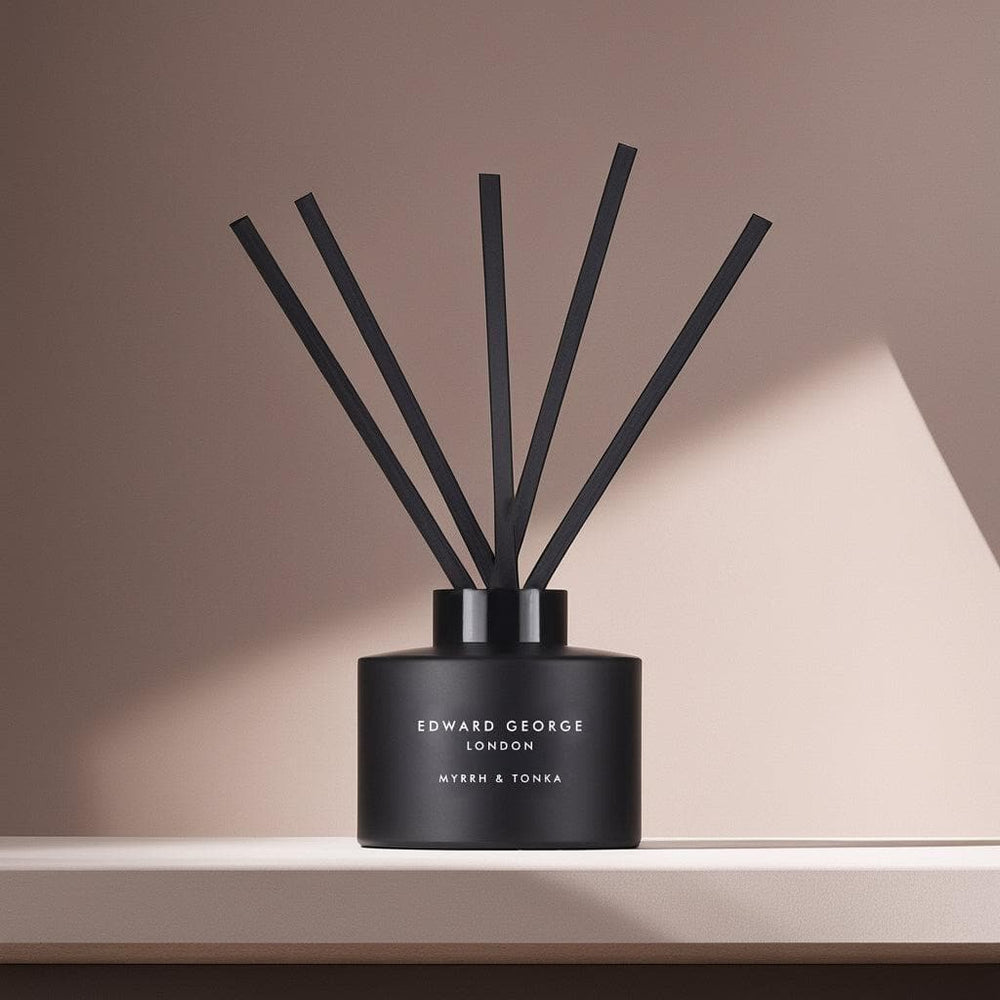 EDWARD GEORGE
LONDON

MYRRH & TONKA