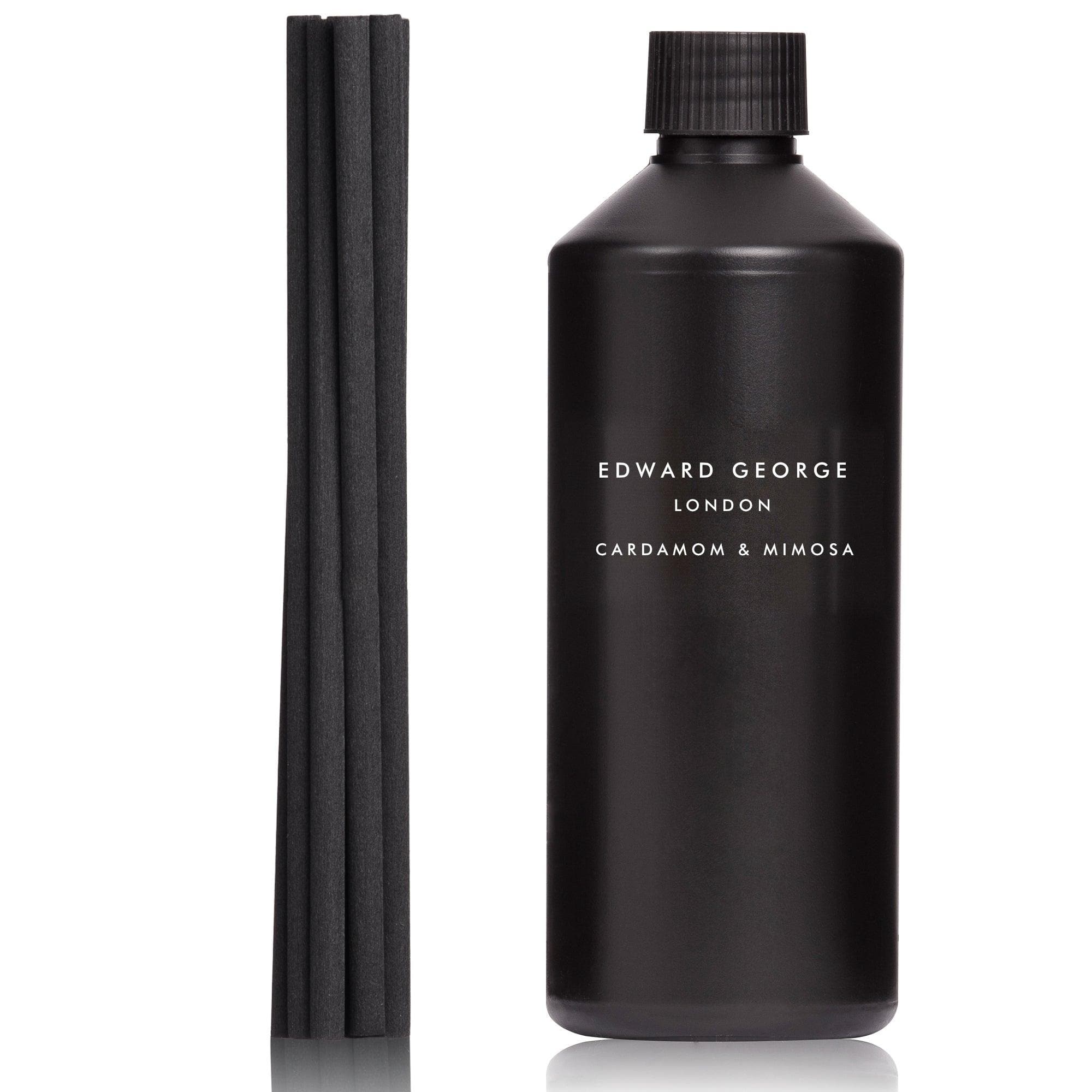 EDWARD GEORGE
LONDON
CARDAMOM & MIMOSA