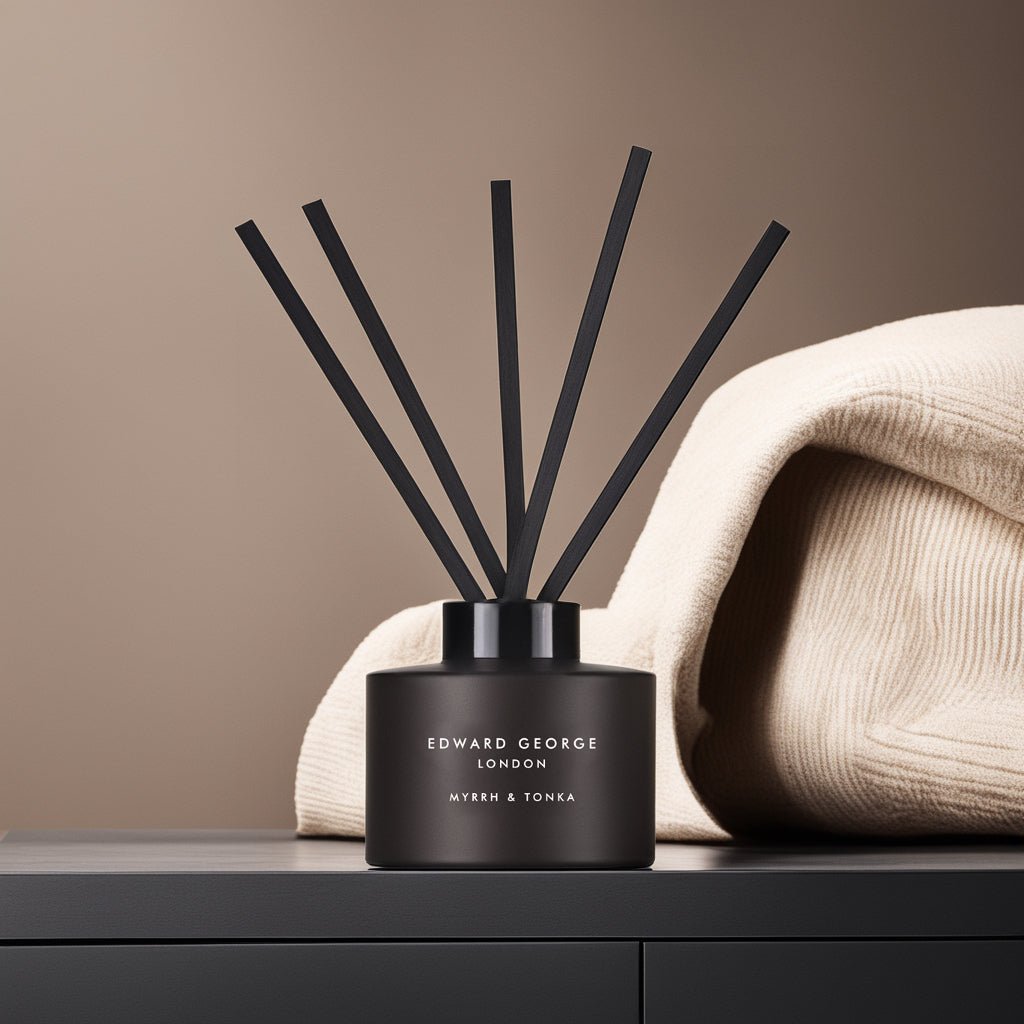 EDWARD GEORGE
LONDON

MYRRH & TONKA