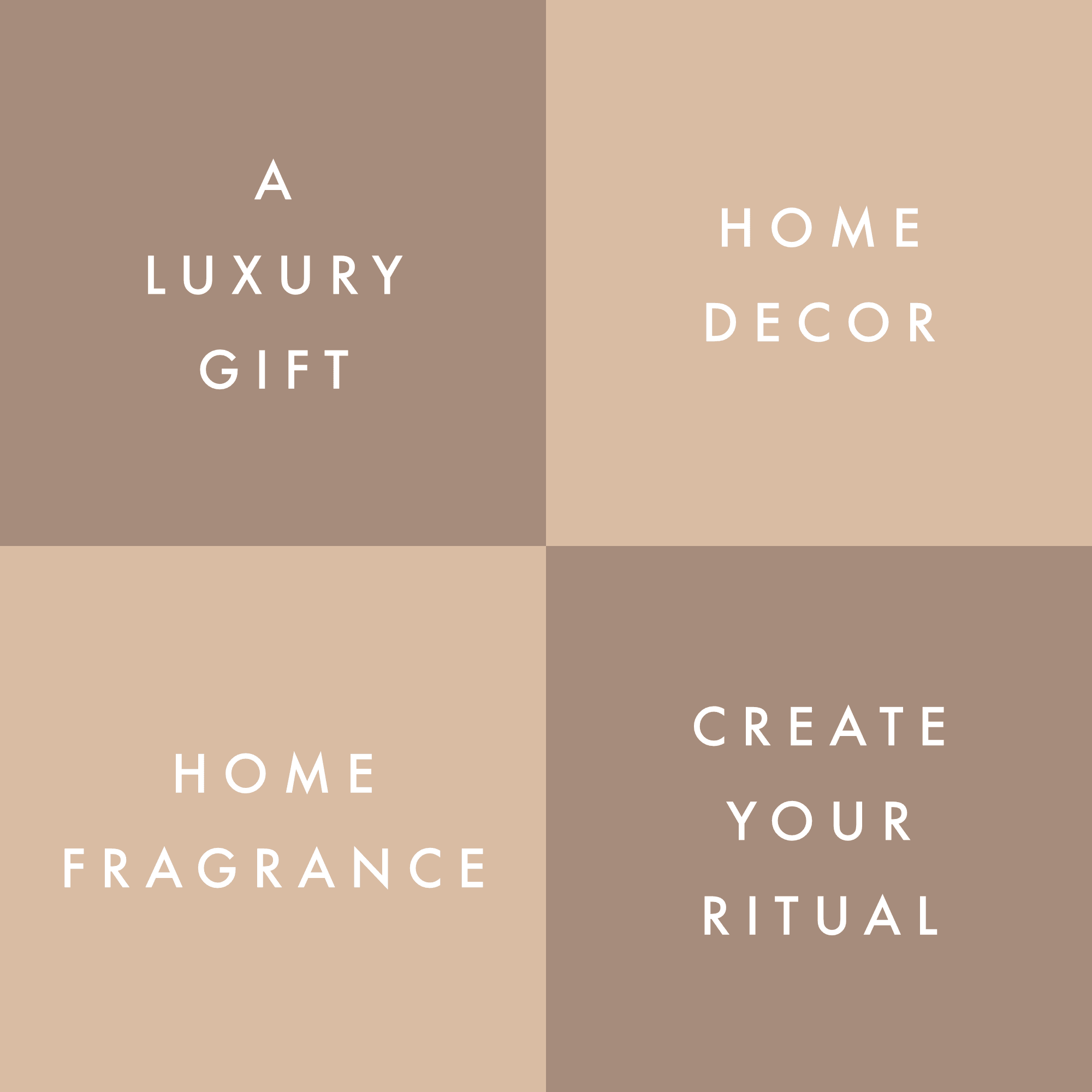 A
LUXURY
GIFT

HOME
DECOR

HOME
FRAGRANCE

CREATE
YOUR
RITUAL