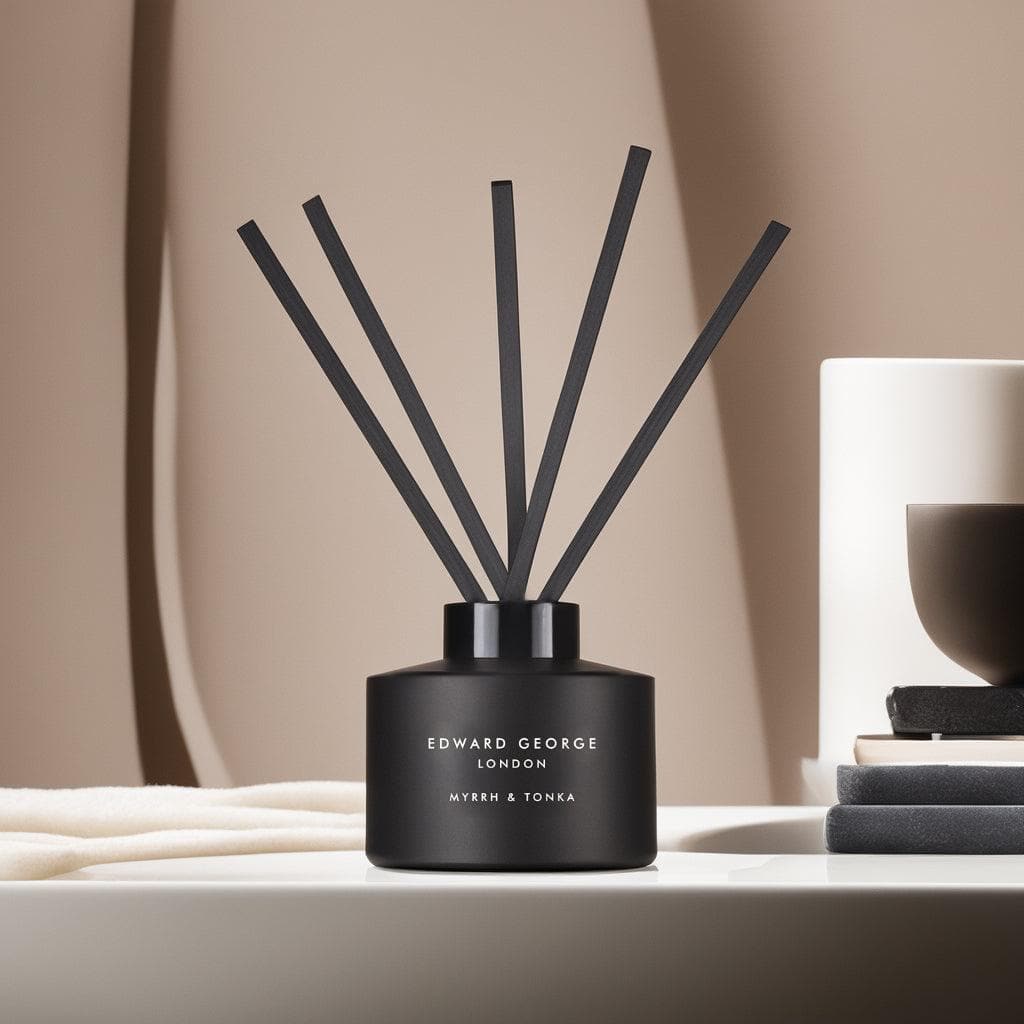 EDWARD GEORGE
LONDON

MYRRH & TONKA