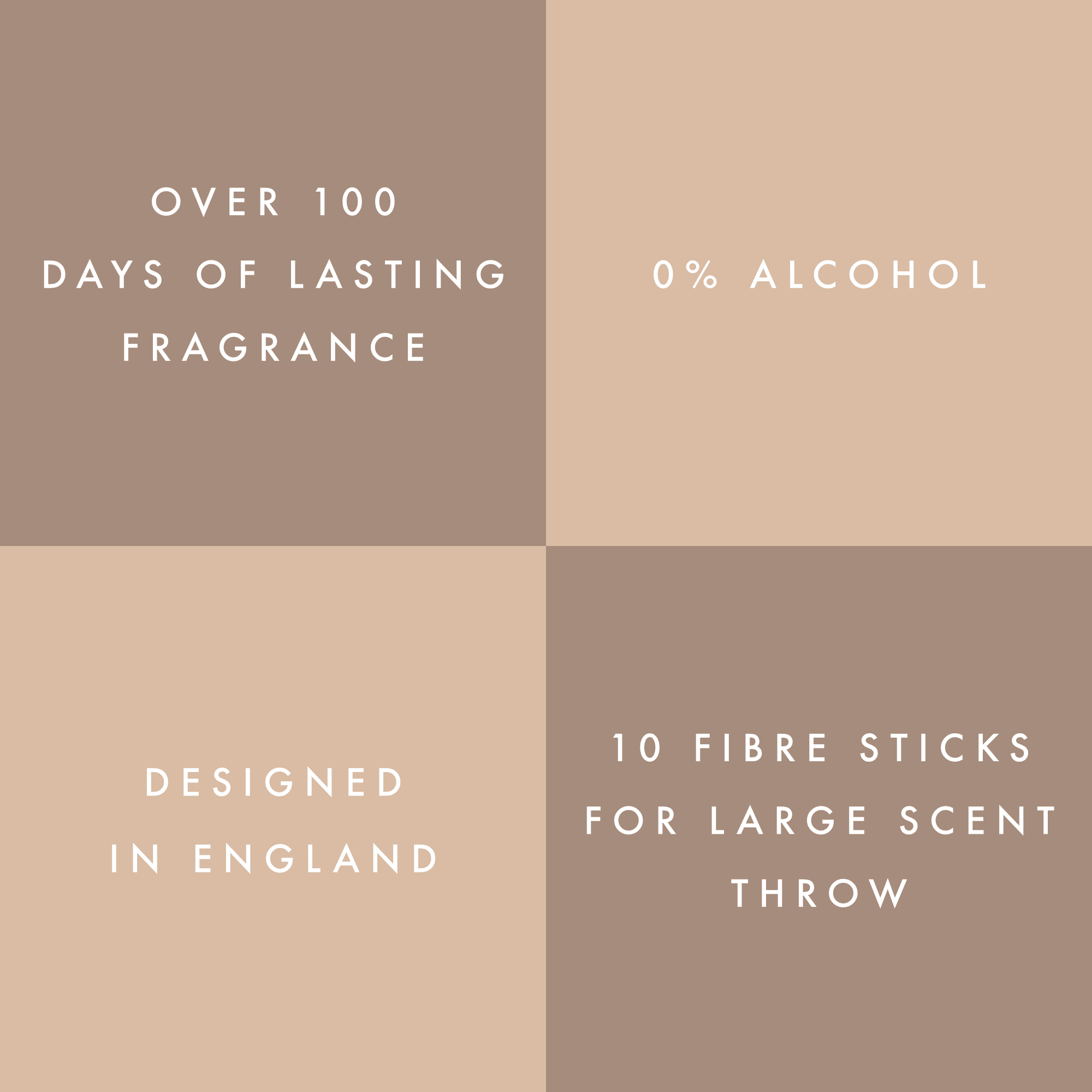 OVER 100
DAYS OF LASTING
FRAGRANCE

0% ALCOHOL

DESIGNED
IN ENGLAND

10 FIBRE STICKS
FOR LARGE SCENT
THROW