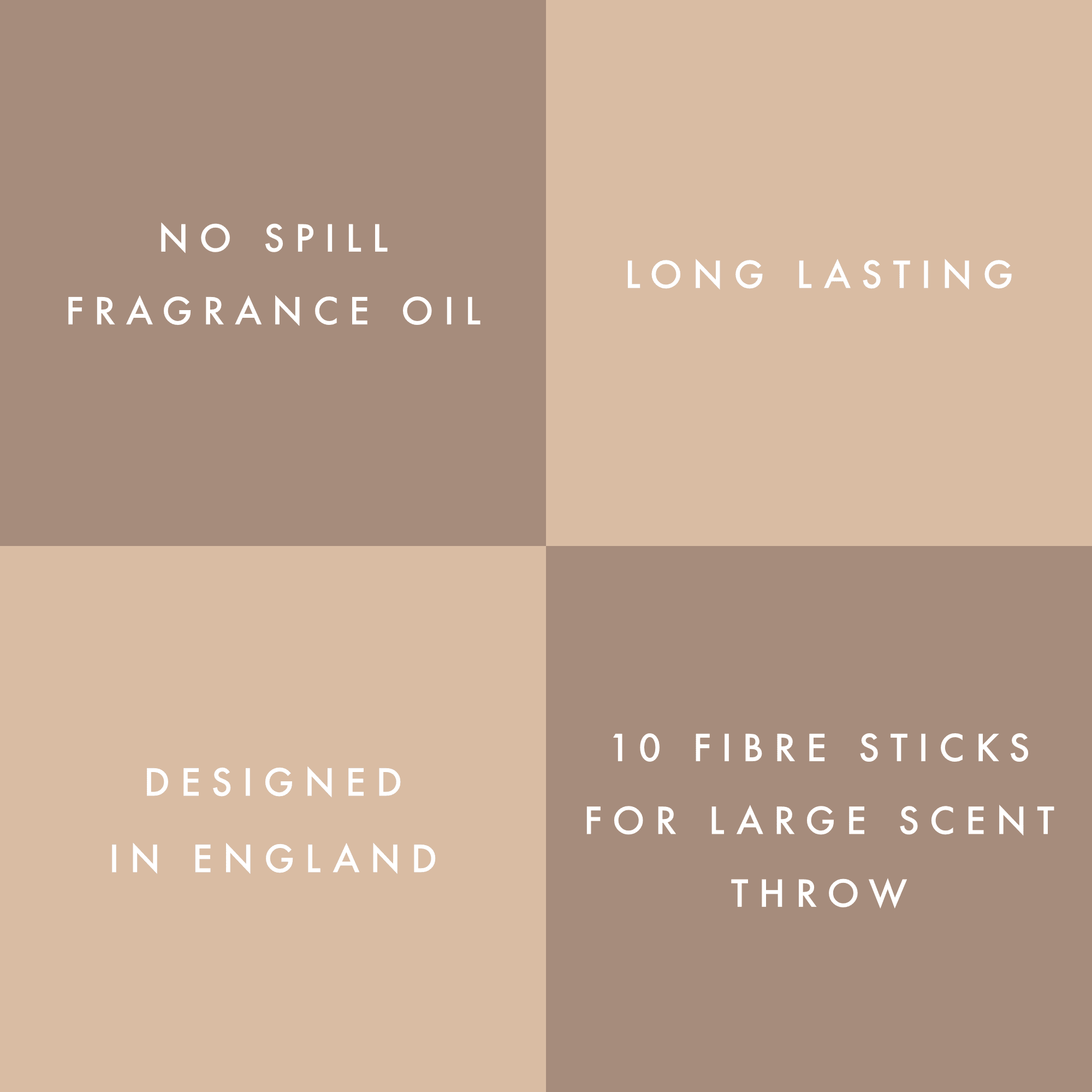 NO SPILL FRAGRANCE OIL

LONG LASTING

DESIGNED IN ENGLAND

10 FIBRE STICKS FOR LARGE SCENT THROW