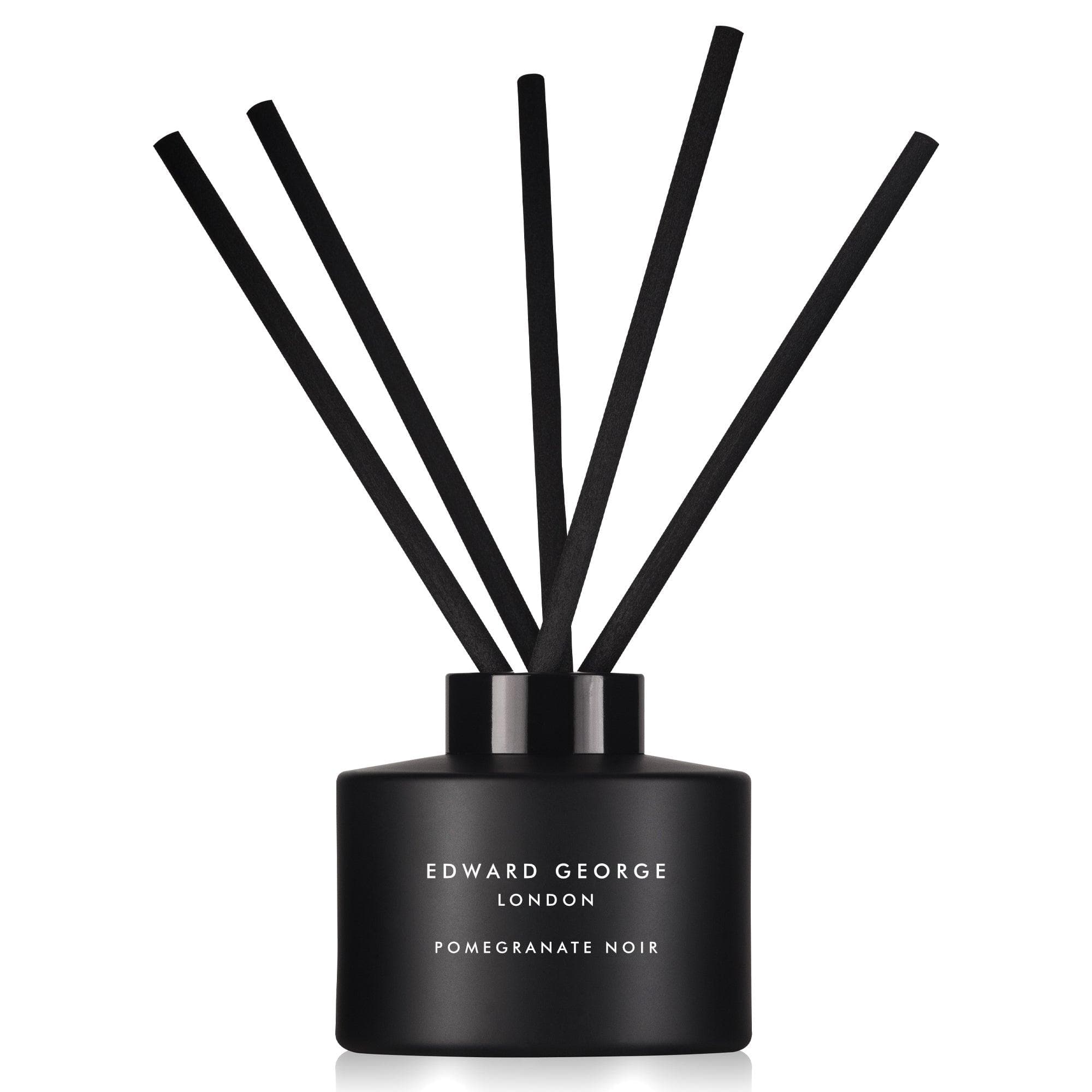 EDWARD GEORGE
LONDON

POMEGRANATE NOIR