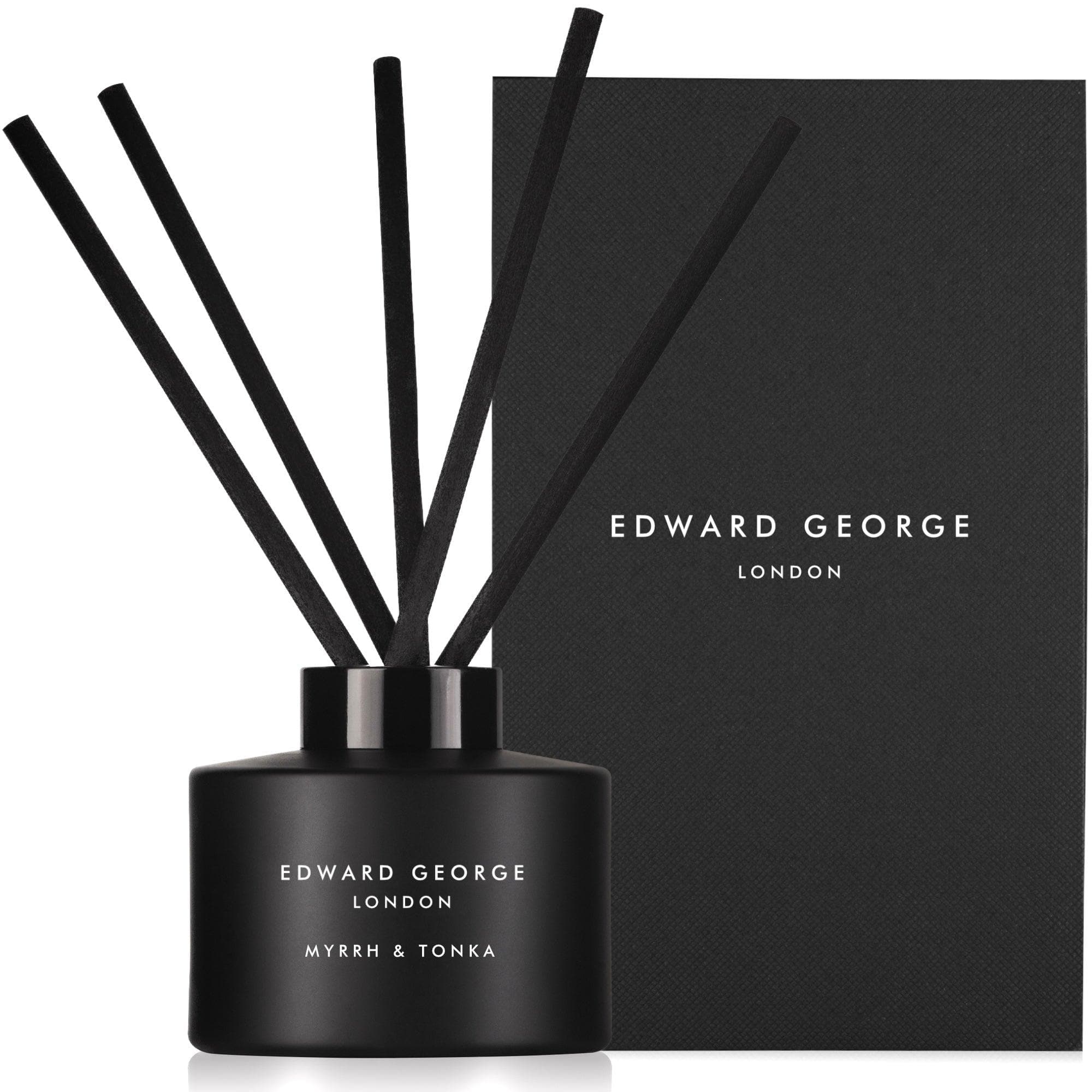 EDWARD GEORGE
LONDON

EDWARD GEORGE
LONDON

MYRRH & TONKA