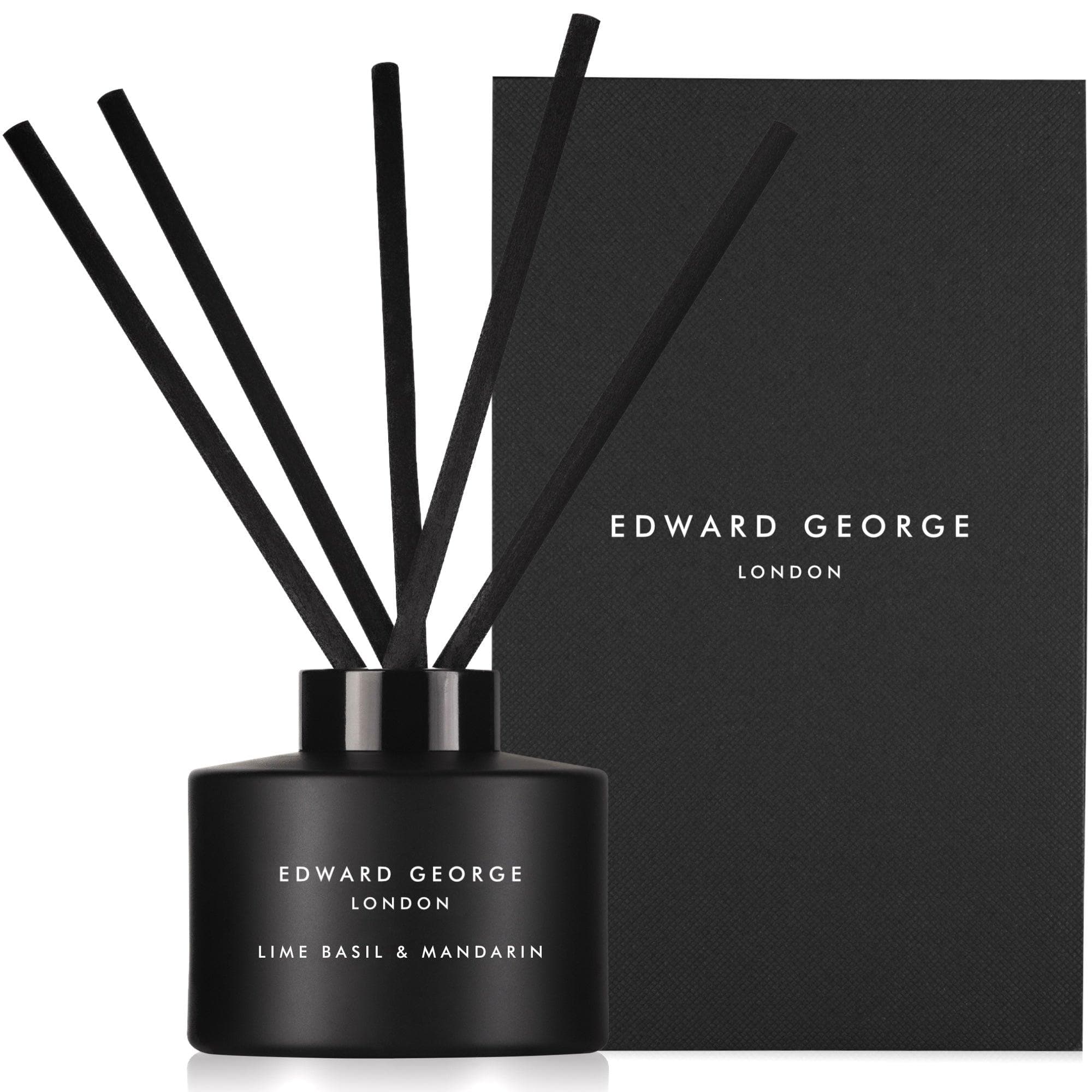 EDWARD GEORGE
LONDON

EDWARD GEORGE
LONDON

LIME BASIL & MANDARIN