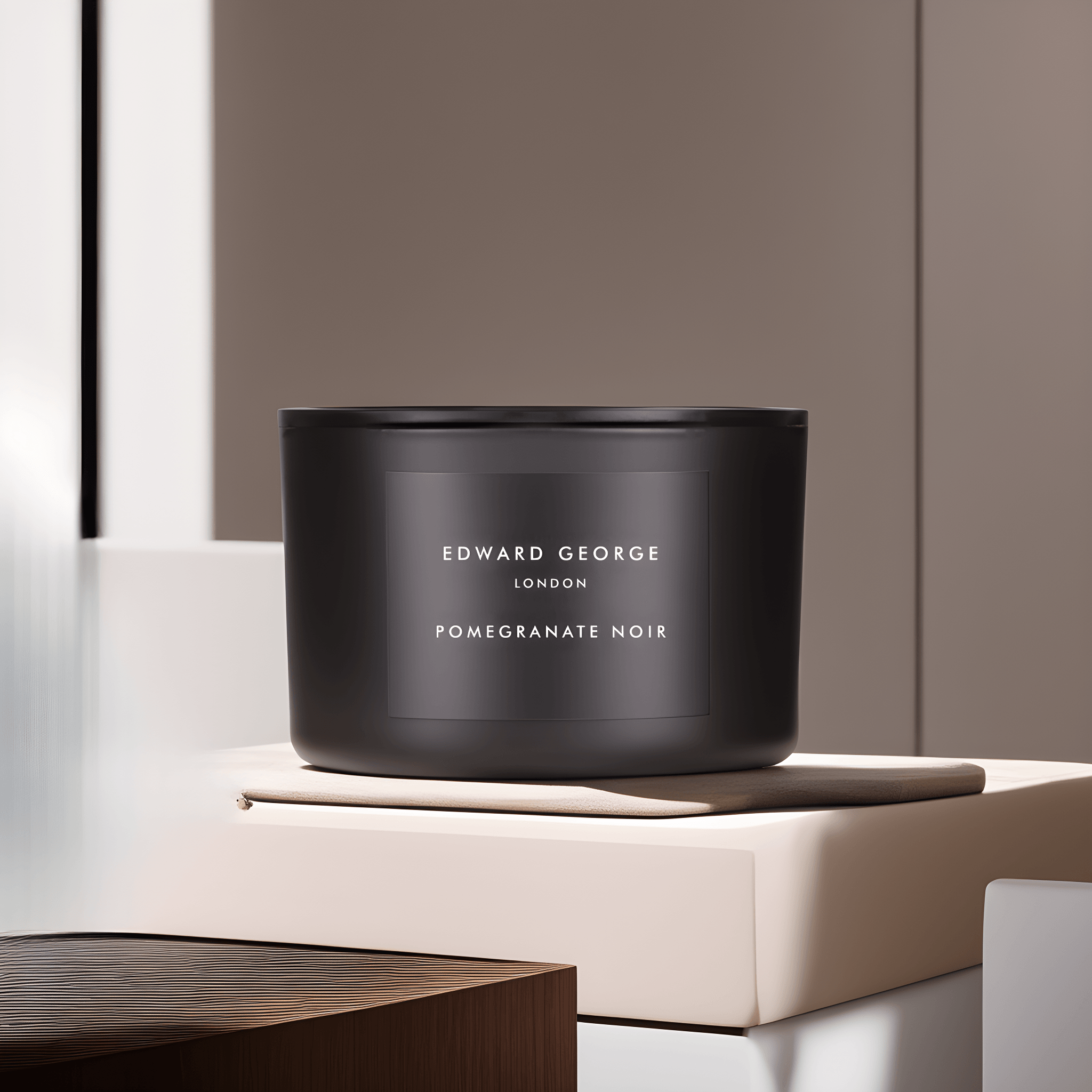 EDWARD GEORGE
LONDON

POMEGRANATE NOIR